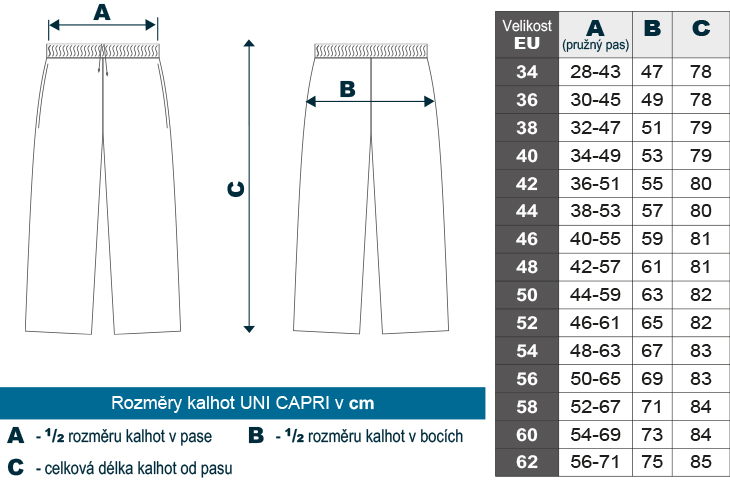 A

B

C

Rozměry kalhot UNI CAPRI v cm

A - $^1/_2$ rozměru kalhot v pase

B - $^1/_2$ rozměru kalhot v bocích

C - celková délka kalhot od pasu

| Velikost EU | A (pružný pas) | B | C |
|---|---|---|---|
| 34 | 28-43 | 47 | 78 |
| 36 | 30-45 | 49 | 78 |
| 38 | 32-47 | 51 | 79 |
| 40 | 34-49 | 53 | 79 |
| 42 | 36-51 | 55 | 80 |
| 44 | 38-53 | 57 | 80 |
| 46 | 40-55 | 59 | 81 |
| 48 | 42-57 | 61 | 81 |
| 50 | 44-59 | 63 | 82 |
| 52 | 46-61 | 65 | 82 |
| 54 | 48-63 | 67 | 83 |
| 56 | 50-65 | 69 | 83 |
| 58 | 52-67 | 71 | 84 |
| 60 | 54-69 | 73 | 84 |
| 62 | 56-71 | 75 | 85 |